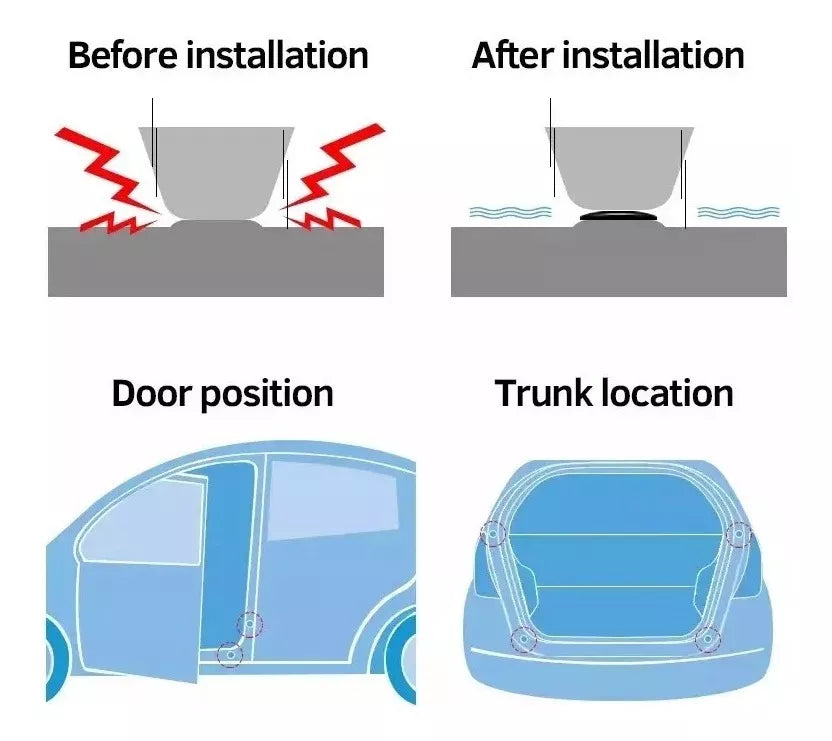 Before installation

After installation

Door position

Trunk location