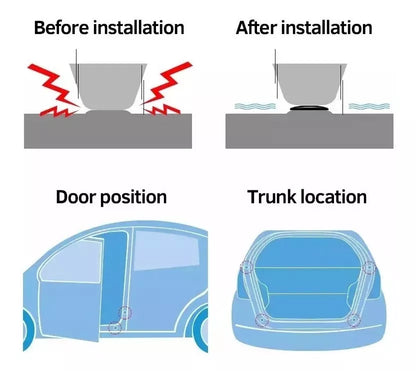 Before installation

After installation

Door position

Trunk location